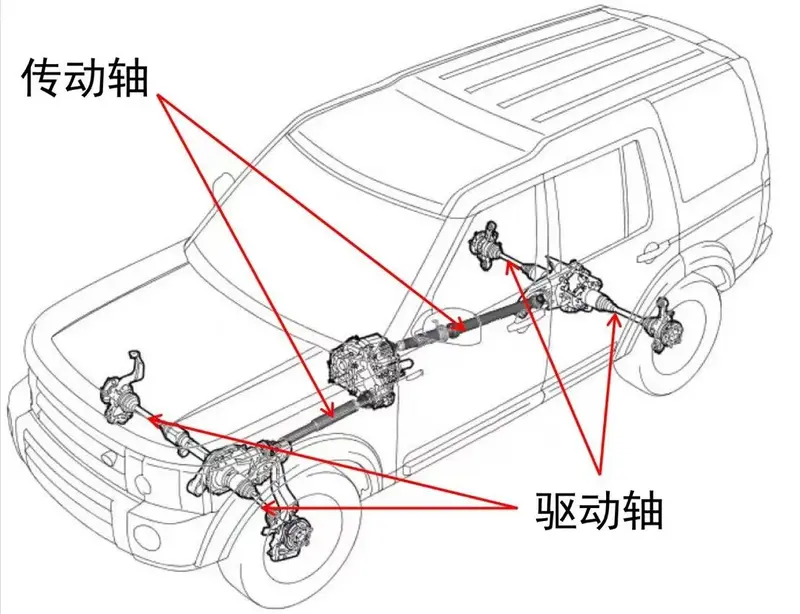 传动轴

驱动轴